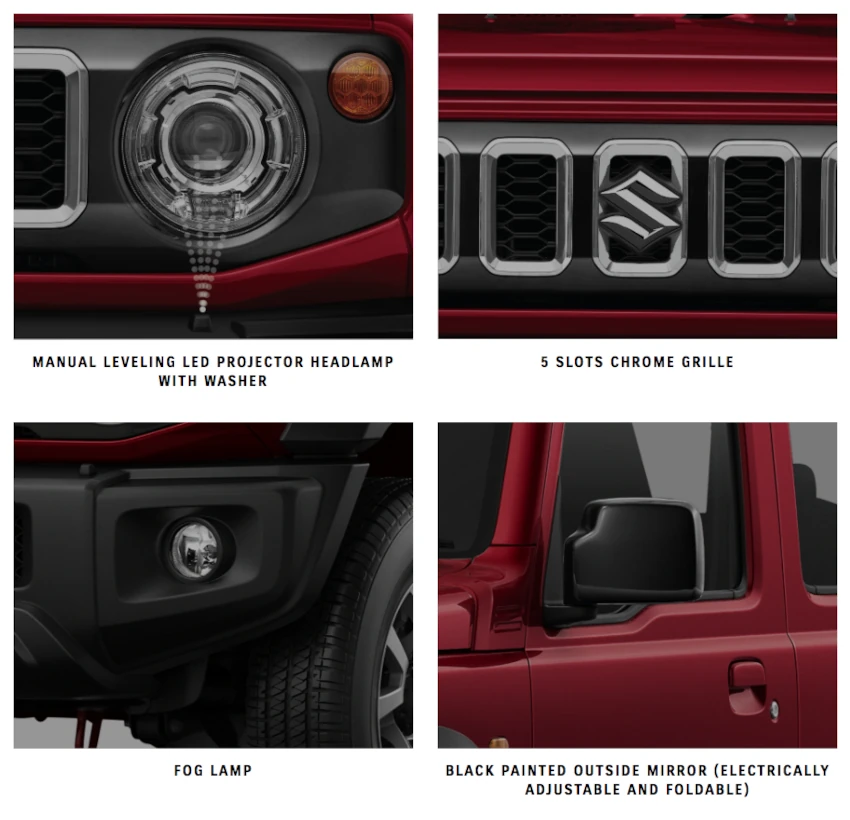 MANUAL LEVELING LED PROJECTOR HEADLAMP WITH WASHER

5 SLOTS CHROME GRILLE

FOG LAMP

BLACK PAINTED OUTSIDE MIRROR (ELECTRICALLY ADJUSTABLE AND FOLDABLE)